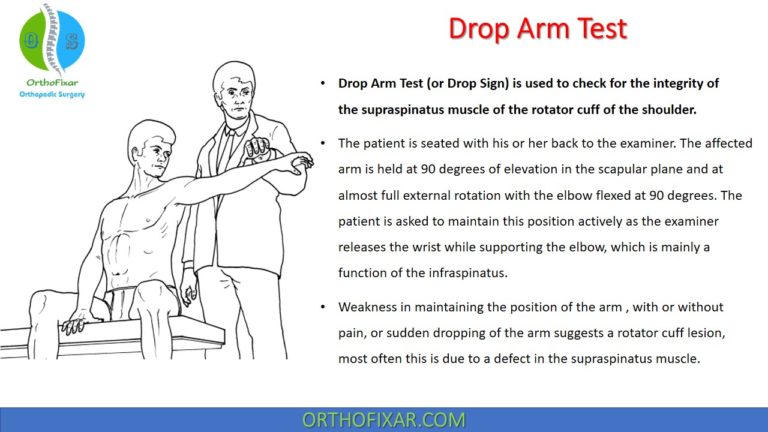 O S

OrthoFixar
Orthopedic Surgery

Drop Arm Test

• Drop Arm Test (or Drop Sign) is used to check for the integrity of the supraspinatus muscle of the rotator cuff of the shoulder.

• The patient is seated with his or her back to the examiner. The affected arm is held at 90 degrees of elevation in the scapular plane and at almost full external rotation with the elbow flexed at 90 degrees. The patient is asked to maintain this position actively as the examiner releases the wrist while supporting the elbow, which is mainly a function of the infraspinatus.

• Weakness in maintaining the position of the arm , with or without pain, or sudden dropping of the arm suggests a rotator cuff lesion, most often this is due to a defect in the supraspinatus muscle.

ORTHOFIXAR.COM